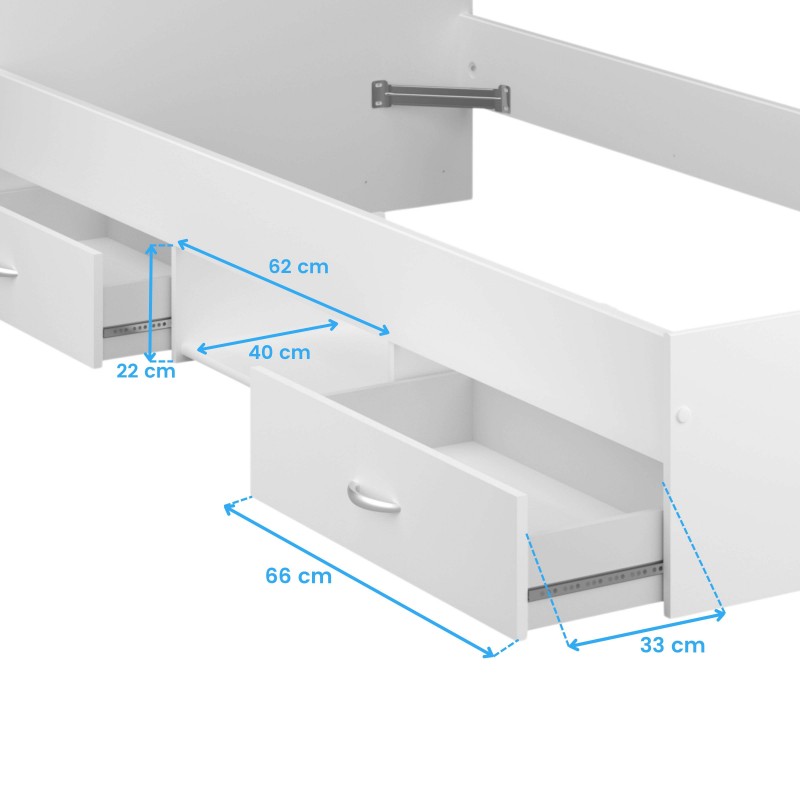 62 cm
40 cm
22 cm
66 cm
33 cm