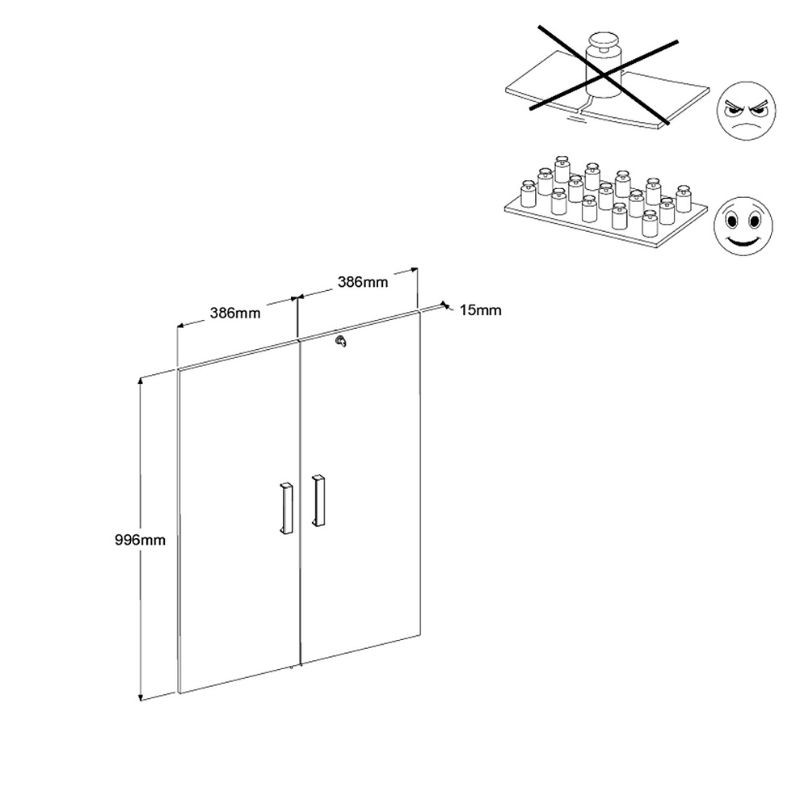 386mm
386mm
15mm
996mm