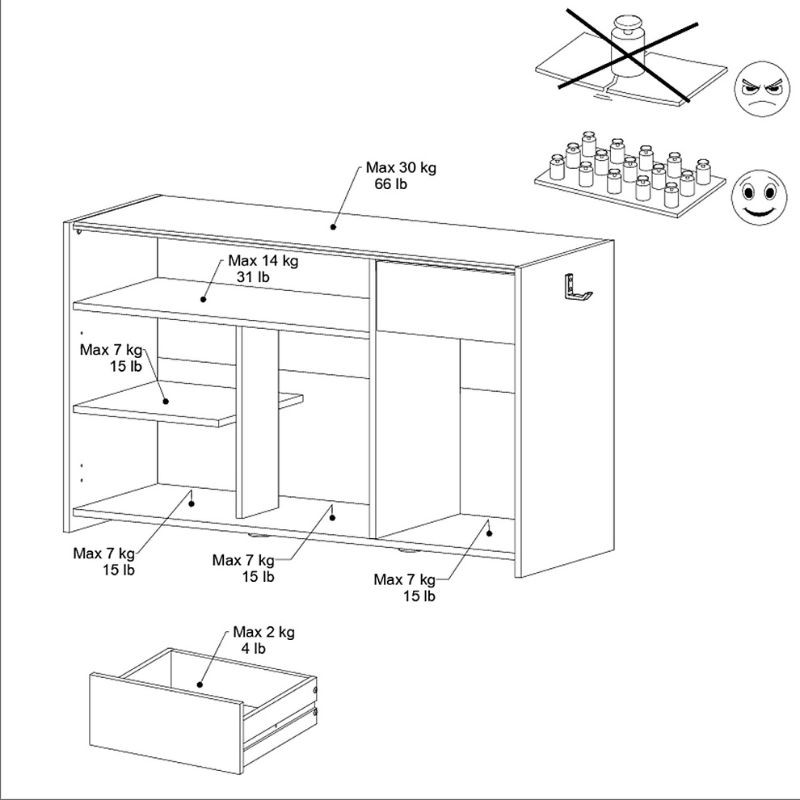 Max 30 kg
66 lb

Max 14 kg
31 lb

Max 7 kg
15 lb

Max 7 kg
15 lb

Max 7 kg
15 lb

Max 7 kg
15 lb

Max 2 kg
4 lb