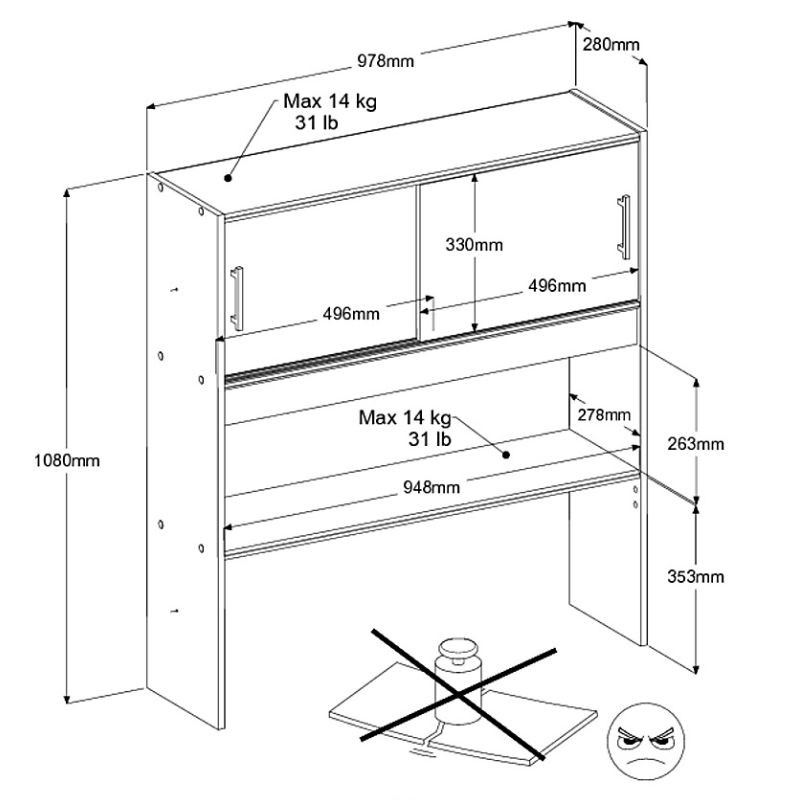 978mm

280mm

Max 14 kg
31 lb

330mm

496mm

496mm

1080mm

Max 14 kg
31 lb

278mm

263mm

948mm

353mm