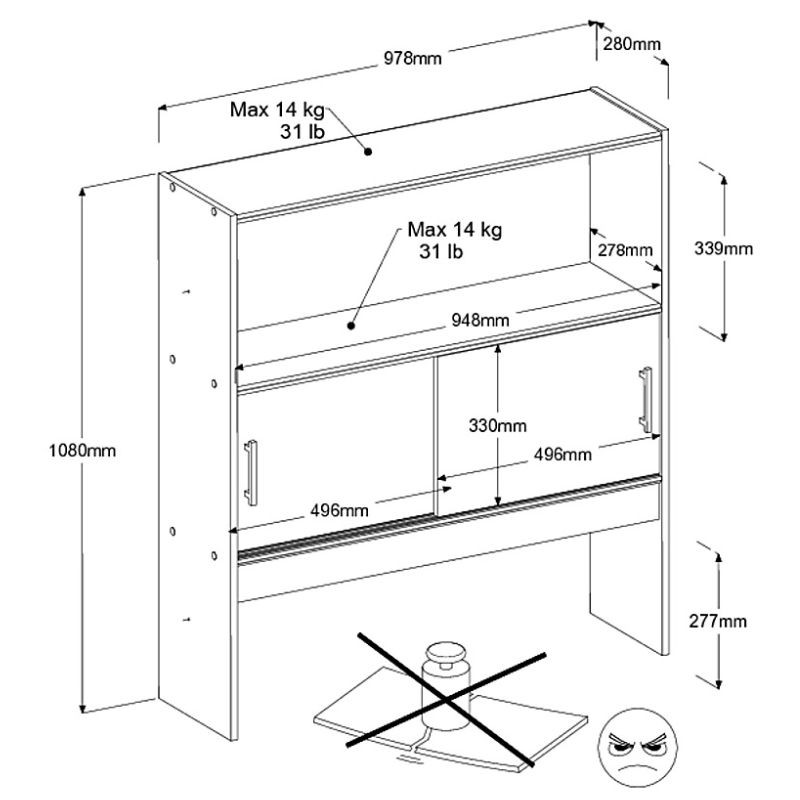 978mm
280mm
Max 14 kg
31 lb
Max 14 kg
31 lb
278mm
339mm
948mm
1080mm
330mm
496mm
496mm
277mm